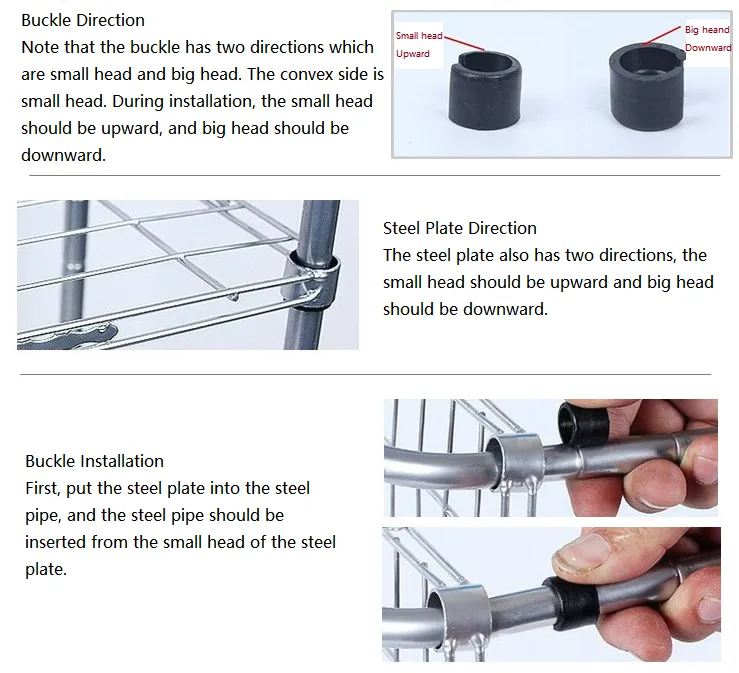 Buckle Direction
Note that the buckle has two directions which are small head and big head. The convex side is small head. During installation, the small head should be upward, and big head should be downward.

Small head
Upward

Big heand
Downward

Steel Plate Direction
The steel plate also has two directions, the small head should be upward and big head should be downward.

Buckle Installation
First, put the steel plate into the steel pipe, and the steel pipe should be inserted from the small head of the steel plate.